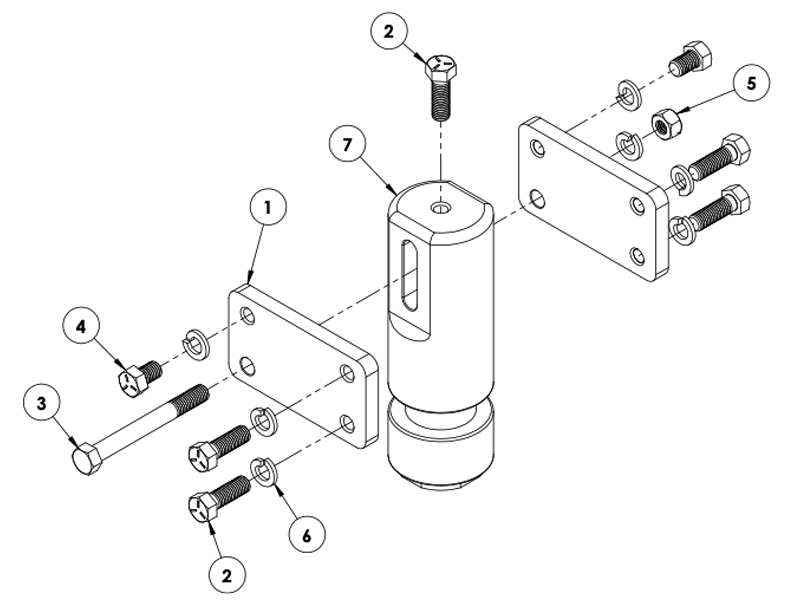 2
5
7
1
4
3
6
2